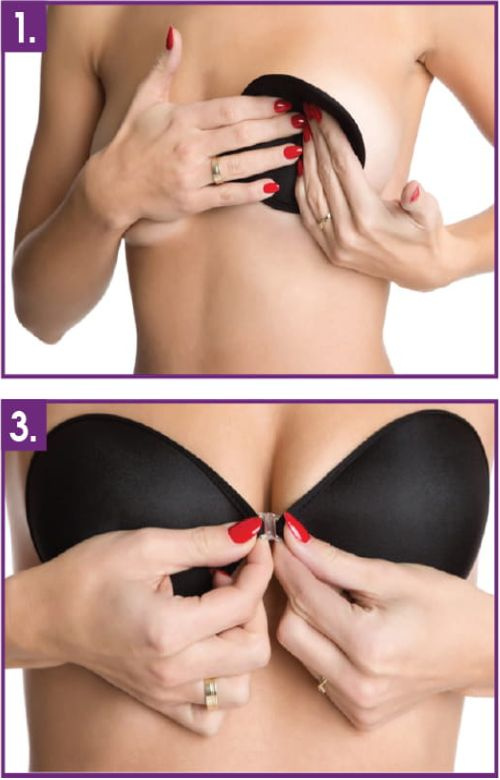 1.

3.